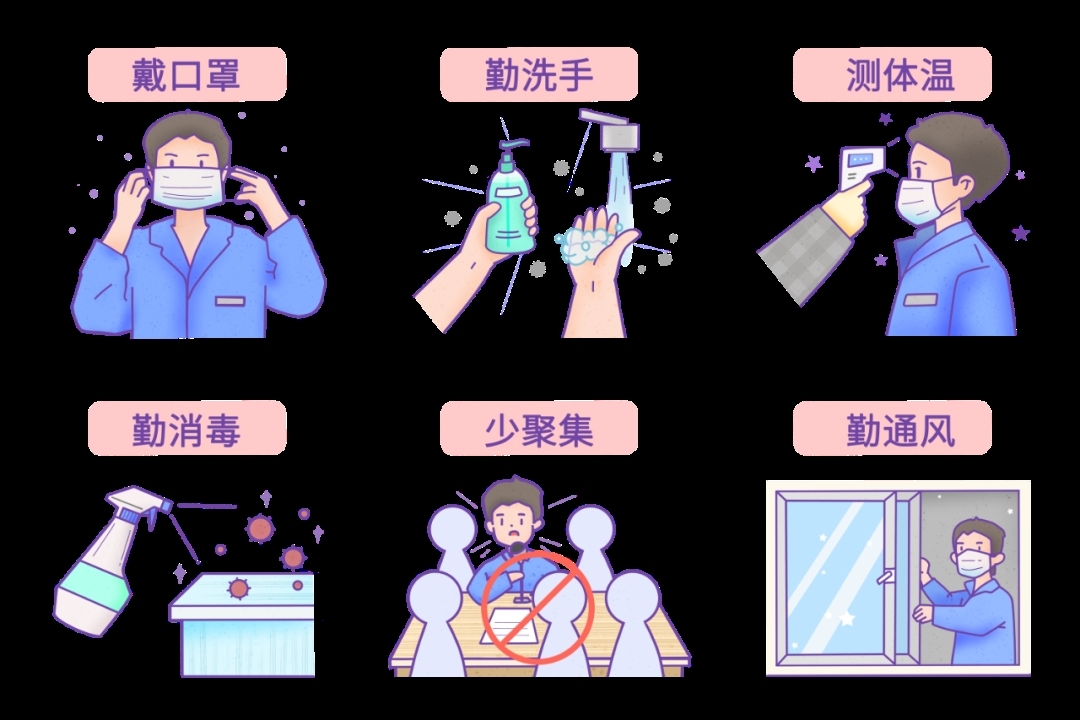 戴口罩

勤洗手

测体温

勤消毒

少聚集

勤通风